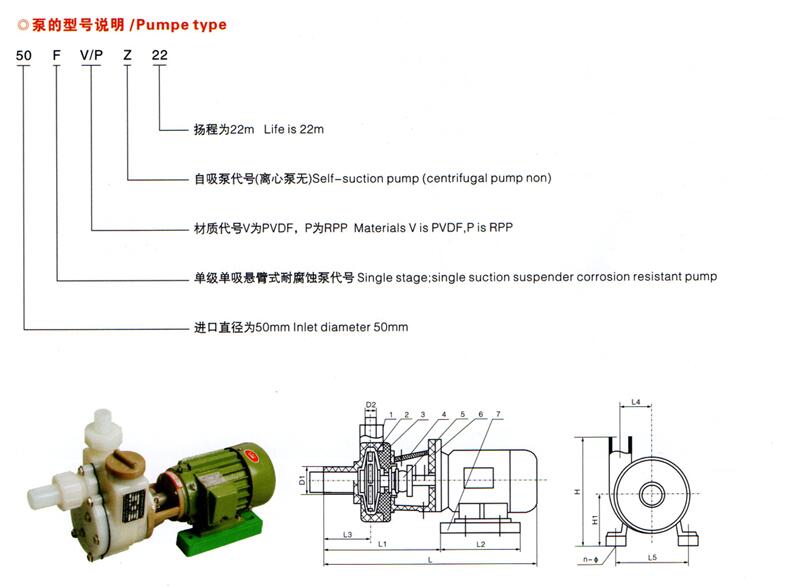 ◎泵的型号说明 /Pumpe type

50 F V/P Z 22

扬程为22m Life is 22m

自吸泵代号(离心泵无)Self-suction pump (centrifugal pump non)

材质代号V为PVDF，P为RPP Materials V is PVDF,P is RPP

单级单吸悬臂式耐腐蚀泵代号 Single stage;single suction suspender corrosion resistant pump

进口直径为50mm Inlet diameter 50mm

D2 1 2 3 4 5 6 7

D1

L3

L1

L2

L

L4

H

H1

n-ϕ

L5